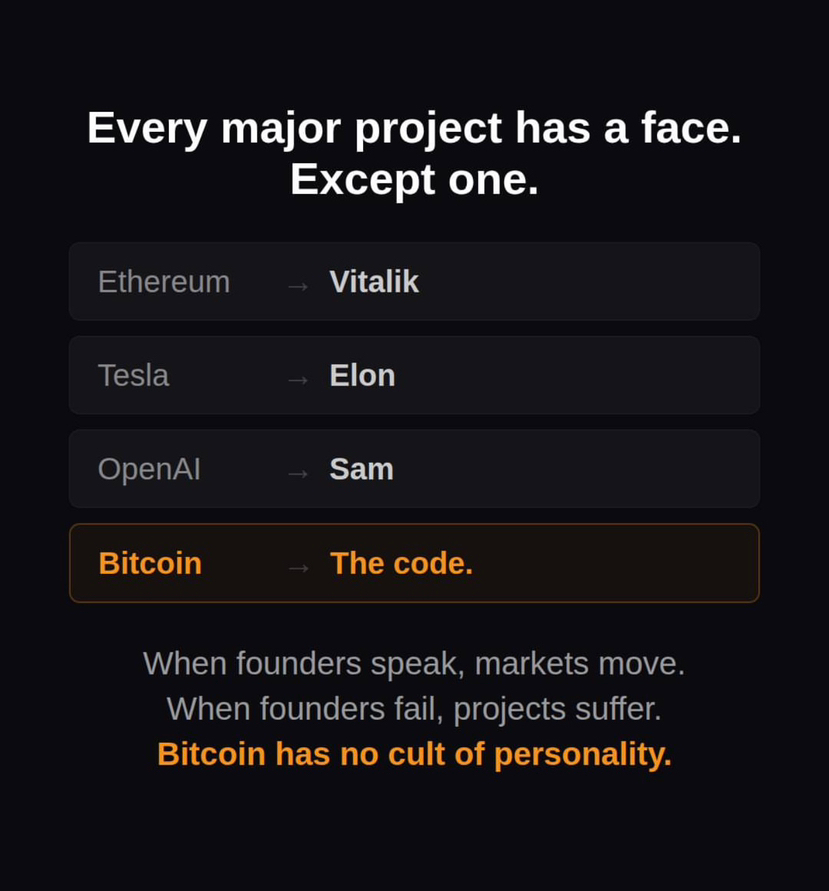 Every major project has a face.
Except one.

Ethereum → Vitalik

Tesla → Elon

OpenAI → Sam

Bitcoin → The code.

When founders speak, markets move.
When founders fail, projects suffer.
Bitcoin has no cult of personality.