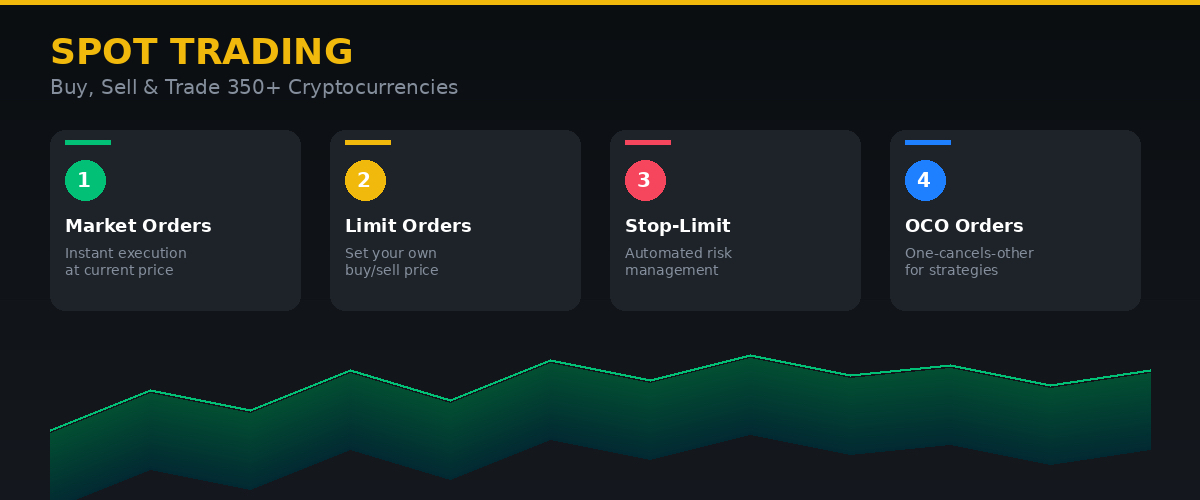 SPOT TRADING

Buy, Sell & Trade 350+ Cryptocurrencies

1

Market Orders

Instant execution at current price

2

Limit Orders

Set your own buy/sell price

3

Stop-Limit

Automated risk management

4

OCO Orders

One-cancels-other for strategies