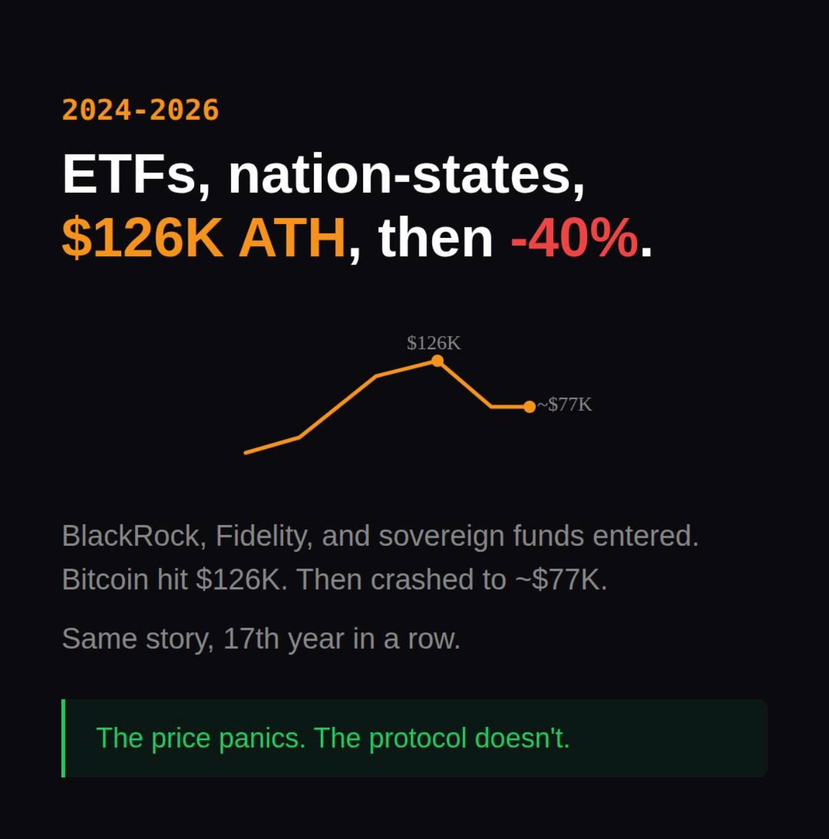 2024-2026

ETFs, nation-states, $126K ATH, then -40%.

$126K

~$77K

BlackRock, Fidelity, and sovereign funds entered. Bitcoin hit $126K. Then crashed to ~$77K.

Same story, 17th year in a row.

The price panics. The protocol doesn't.