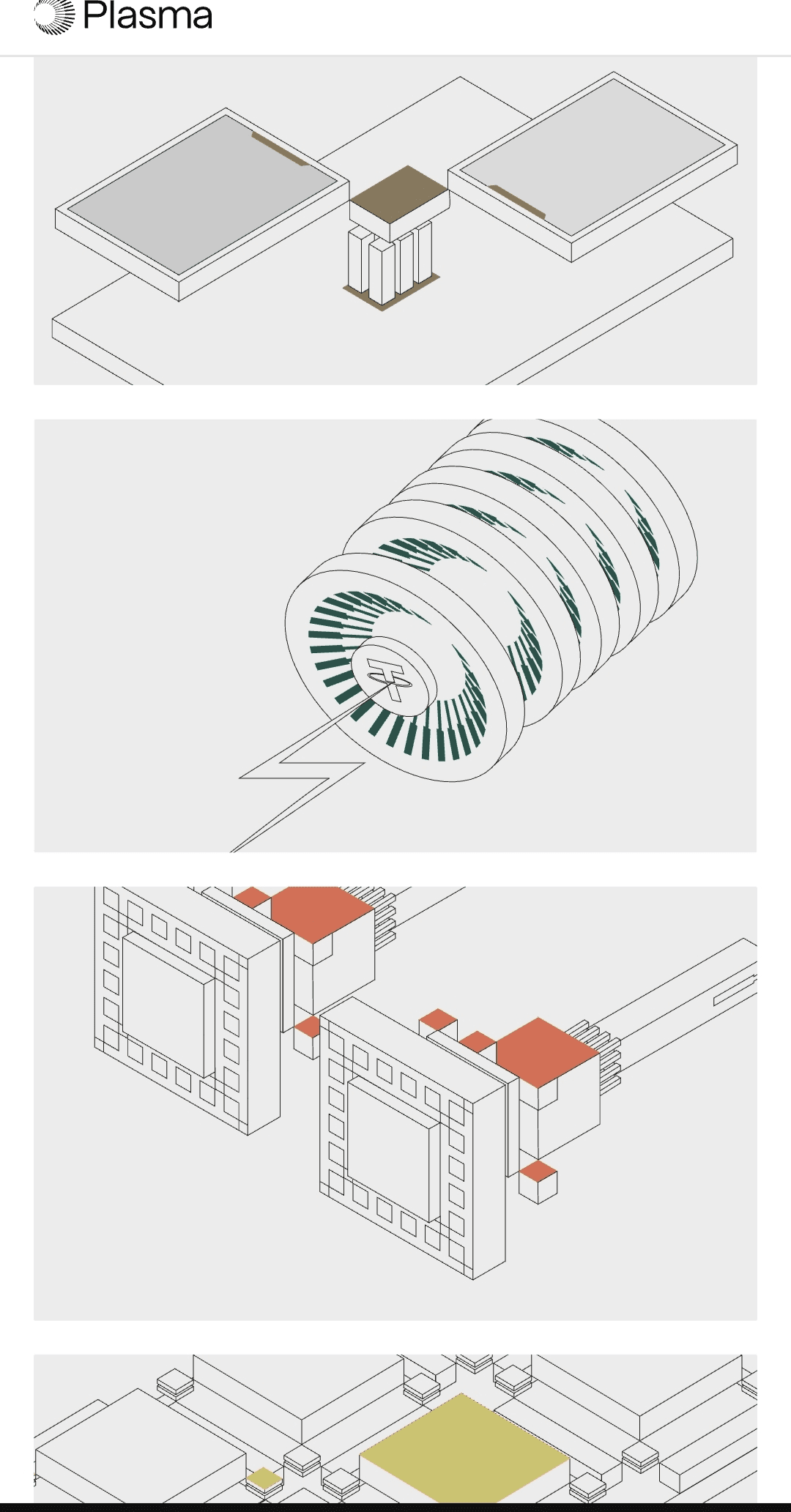 Plasma